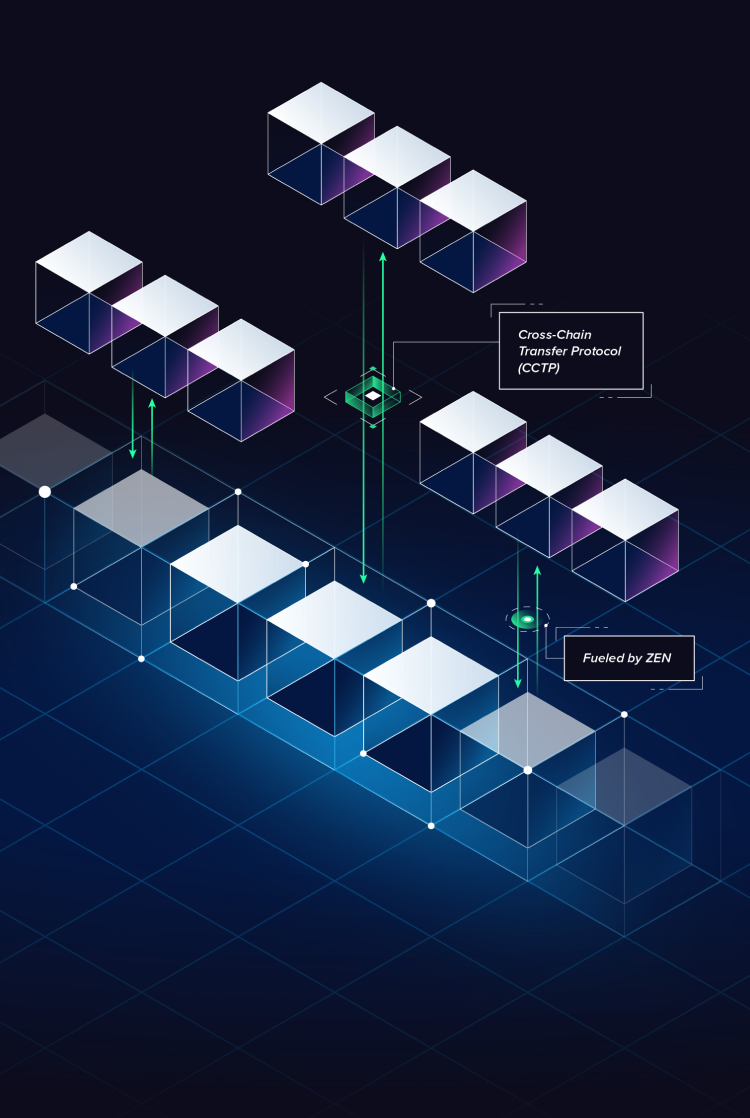 Cross-Chain Transfer Protocol (CCTP)

Fueled by ZEN