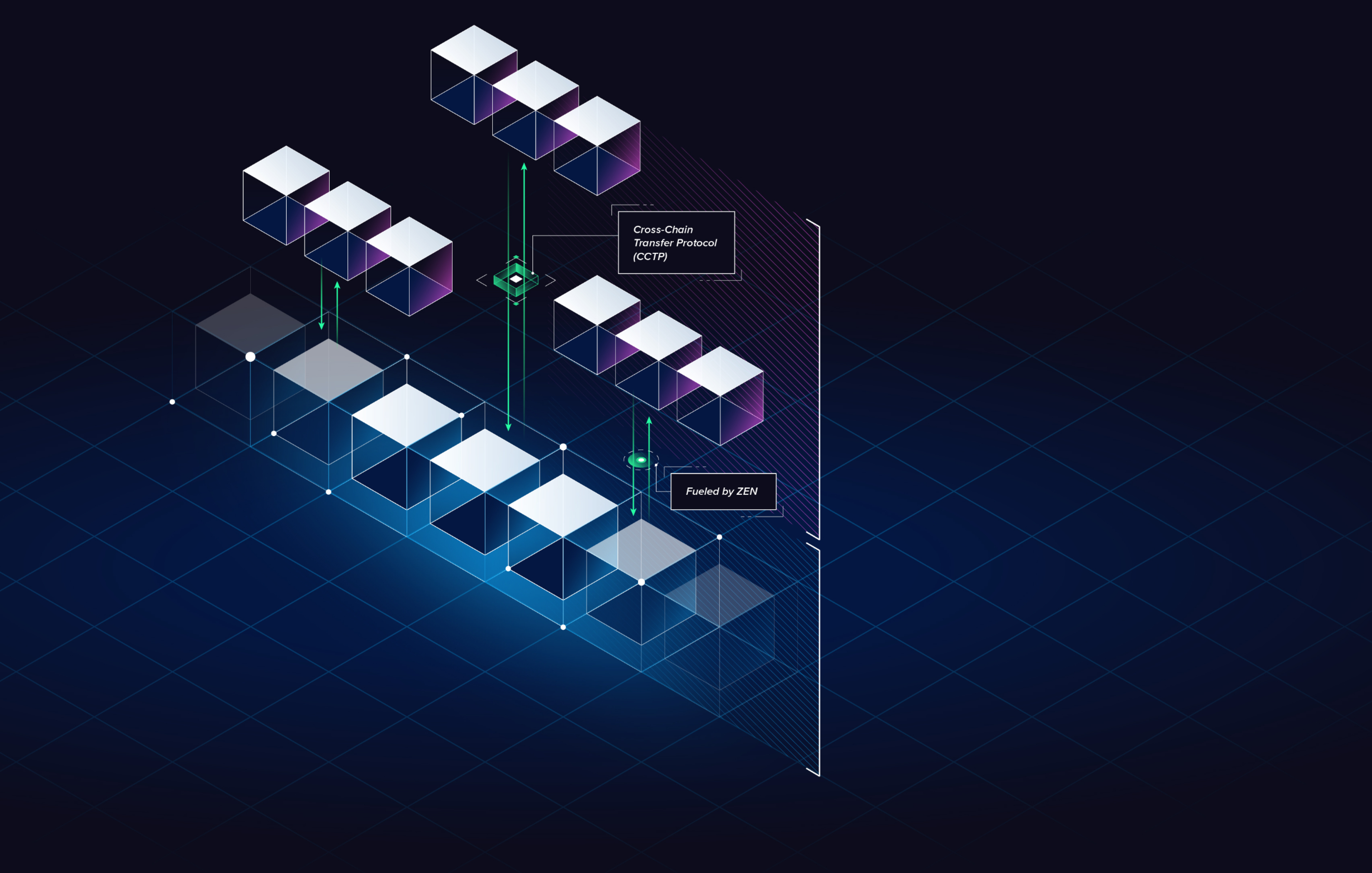 Cross-Chain Transfer Protocol (CCTP)

Fueled by ZEN